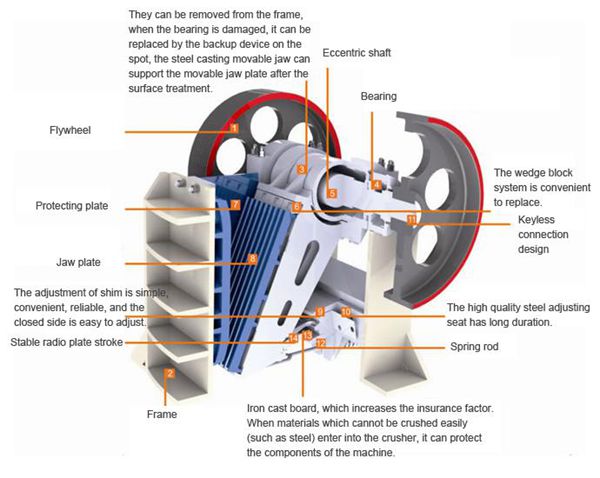 They can be removed from the frame, when the bearing is damaged, it can be replaced by the backup device on the spot, the steel casting movable jaw can support the movable jaw plate after the surface treatment.

Eccentric shaft

Bearing

Flywheel

1

3

5

4

The wedge block system is convenient to replace.

Protecting plate

7

6

11

Keyless connection design

Jaw plate

8

The adjustment of shim is simple, convenient, reliable, and the closed side is easy to adjust.

9

10

The high quality steel adjusting seat has long duration.

Stable radio plate stroke

14

13

12

Spring rod

2

Frame

Iron cast board, which increases the insurance factor. When materials which cannot be crushed easily (such as steel) enter into the crusher, it can protect the components of the machine.